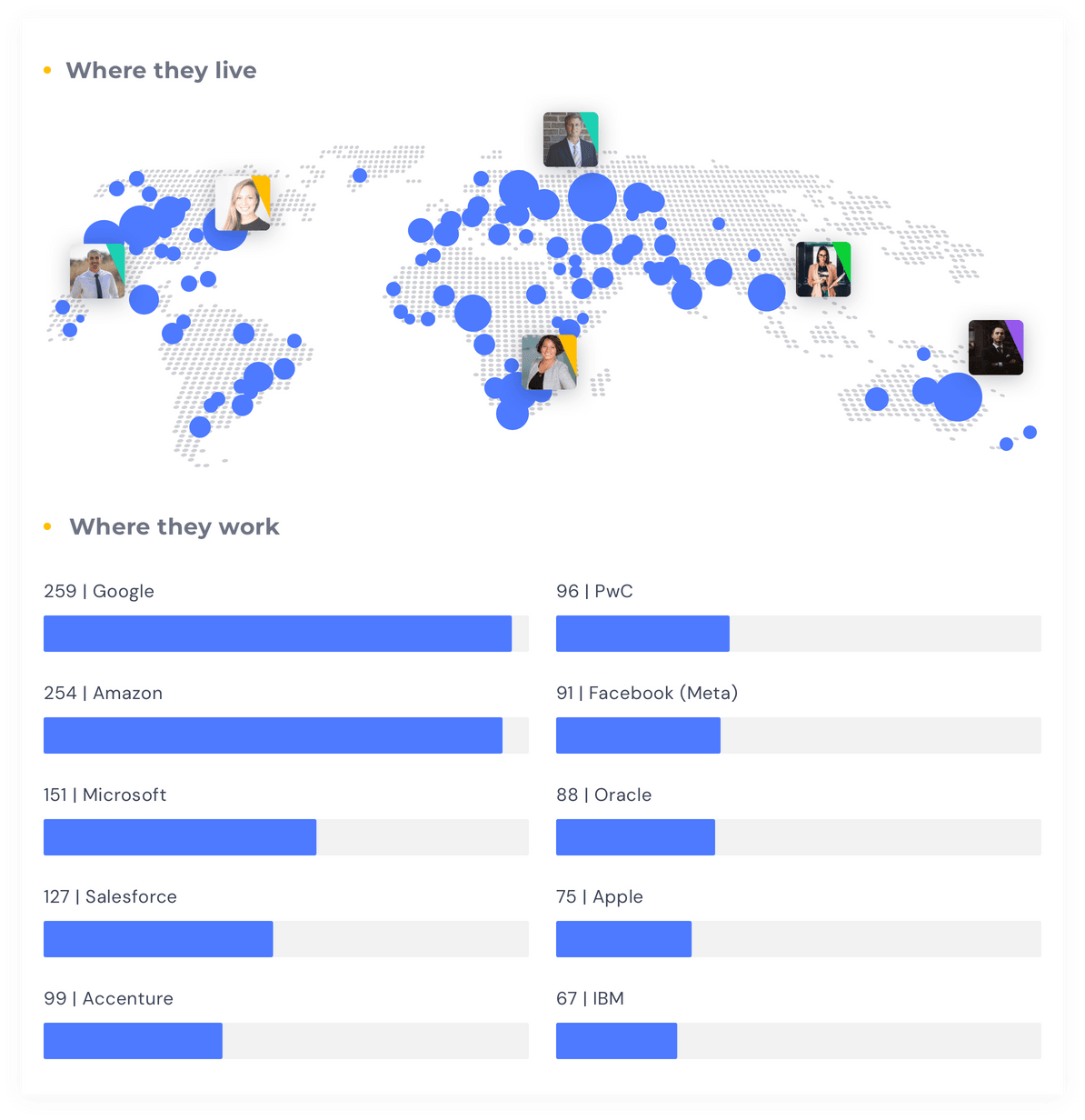 Where they live

Where they work

259 | Google

254 | Amazon

151 | Microsoft

127 | Salesforce

99 | Accenture

96 | PwC

91 | Facebook (Meta)

88 | Oracle

75 | Apple

67 | IBM